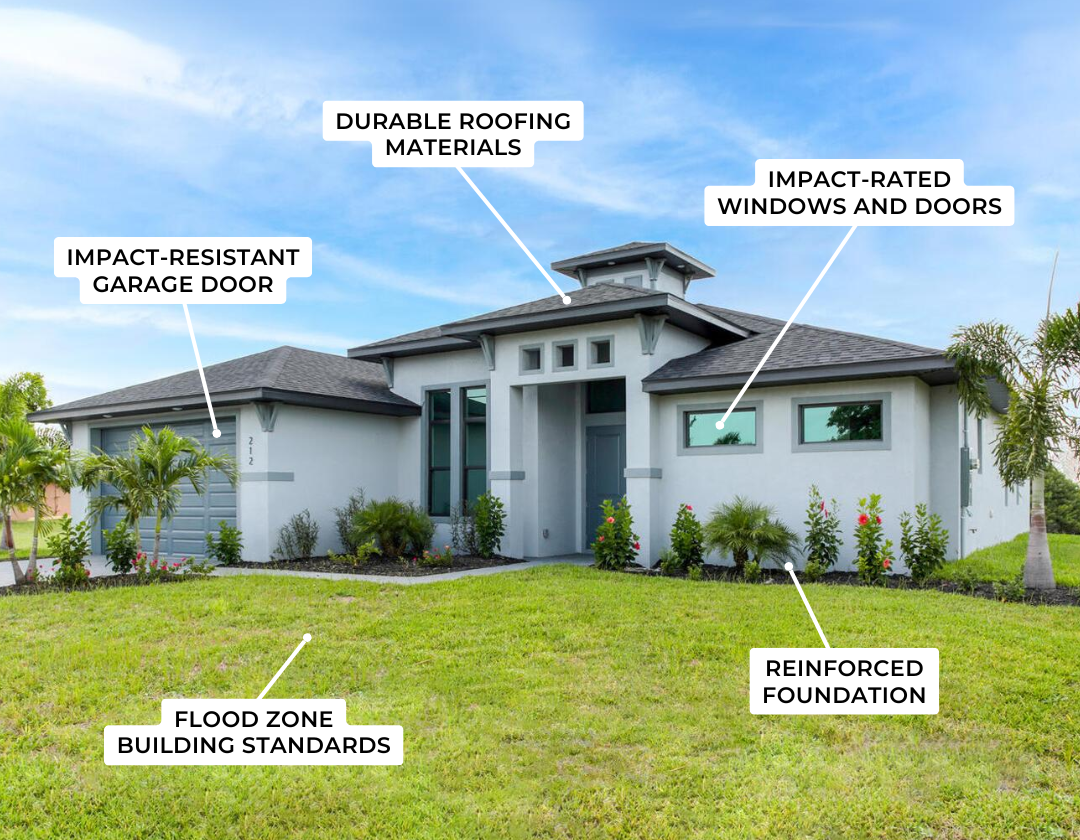 DURABLE ROOFING MATERIALS

IMPACT-RATED WINDOWS AND DOORS

IMPACT-RESISTANT GARAGE DOOR

212

REINFORCED FOUNDATION

FLOOD ZONE BUILDING STANDARDS